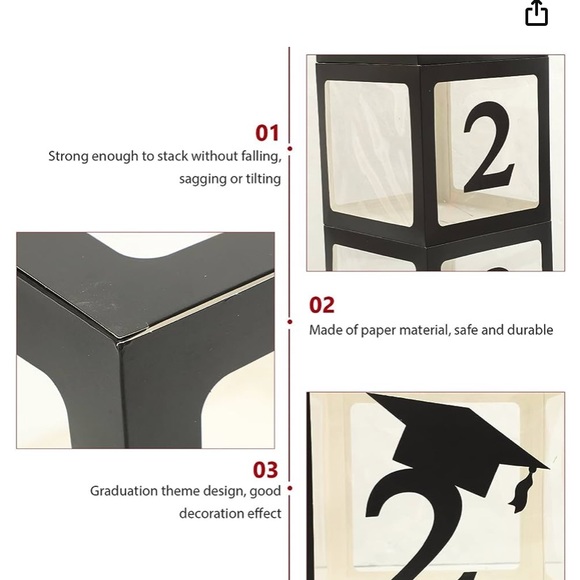 01
Strong enough to stack without falling, sagging or tilting

2

02
Made of paper material, safe and durable

03
Graduation theme design, good decoration effect

2